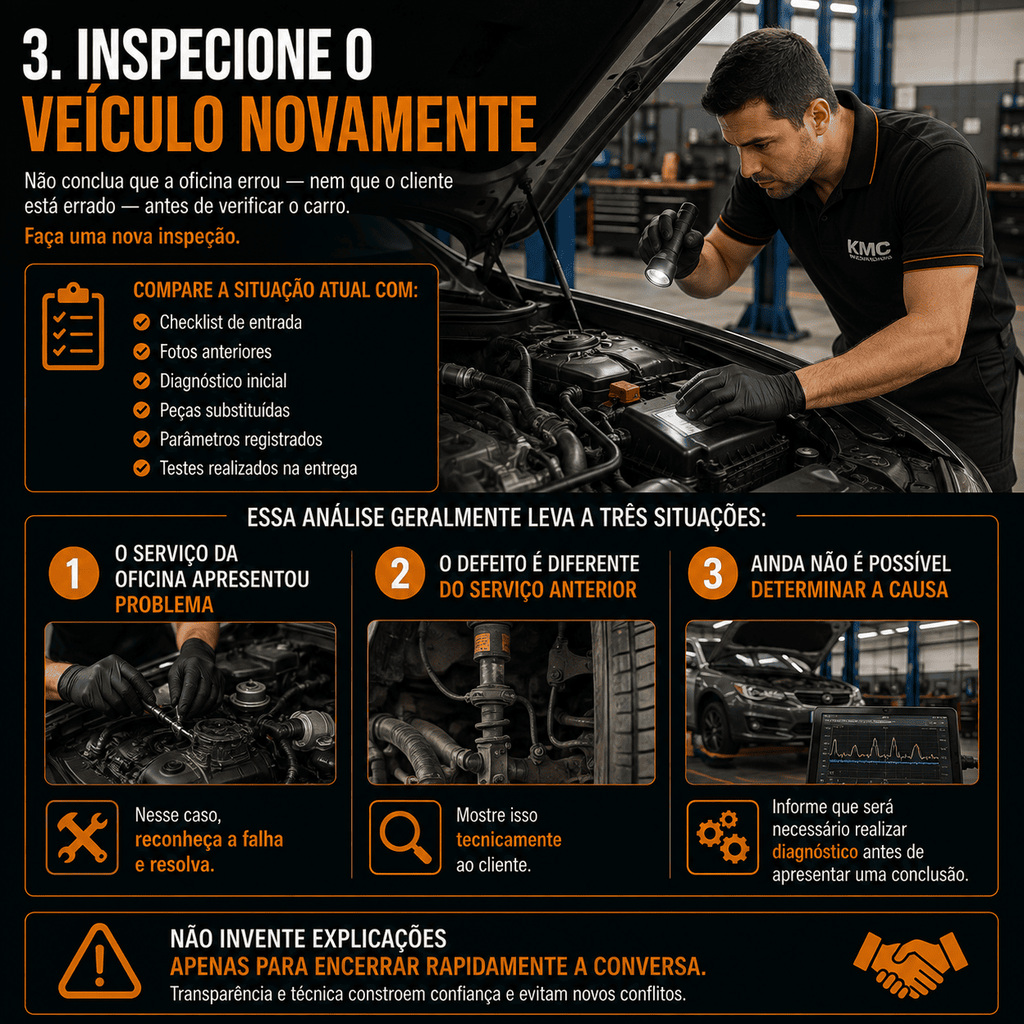 3. INSPECIONE O VEÍCULO NOVAMENTE

Não conclua que a oficina errou — nem que o cliente está errado — antes de verificar o carro.

Faça uma nova inspeção.

KMC

COMPARE A SITUAÇÃO ATUAL COM:
Checklist de entrada
Fotos anteriores
Diagnóstico inicial
Peças substituídas
Parâmetros registrados
Testes realizados na entrega

ESSA ANÁLISE GERALMENTE LEVA A TRÊS SITUAÇÕES:

1 O SERVIÇO DA OFICINA APRESENTOU PROBLEMA

Nesse caso, reconheça a falha e resolva.

2 O DEFEITO É DIFERENTE DO SERVIÇO ANTERIOR

Mostre isso tecnicamente ao cliente.

3 AINDA NÃO É POSSÍVEL DETERMINAR A CAUSA

Informe que será necessário realizar diagnóstico antes de apresentar uma conclusão.

NÃO INVENTE EXPLICAÇÕES
APENAS PARA ENCERRAR RAPIDAMENTE A CONVERSA.
Transparência e técnica constroem confiança e evitam novos conflitos.